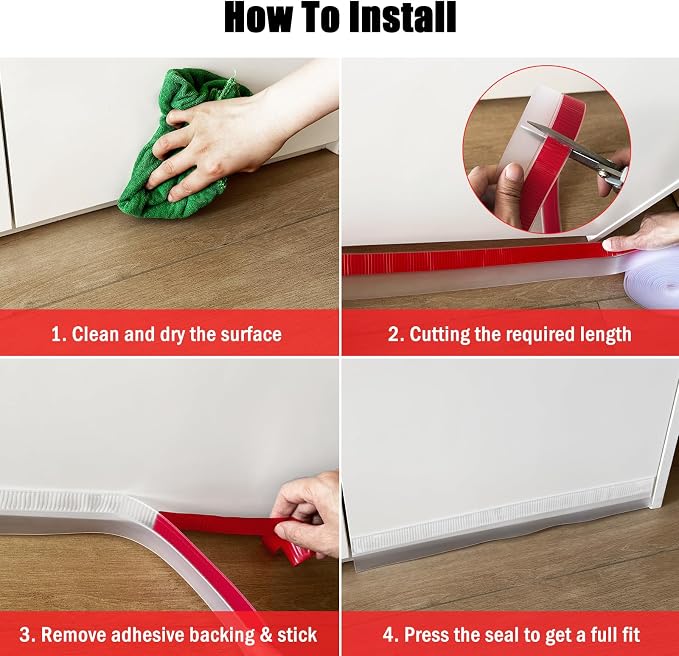 How To Install

1. Clean and dry the surface

2. Cutting the required length

3. Remove adhesive backing & stick

4. Press the seal to get a full fit