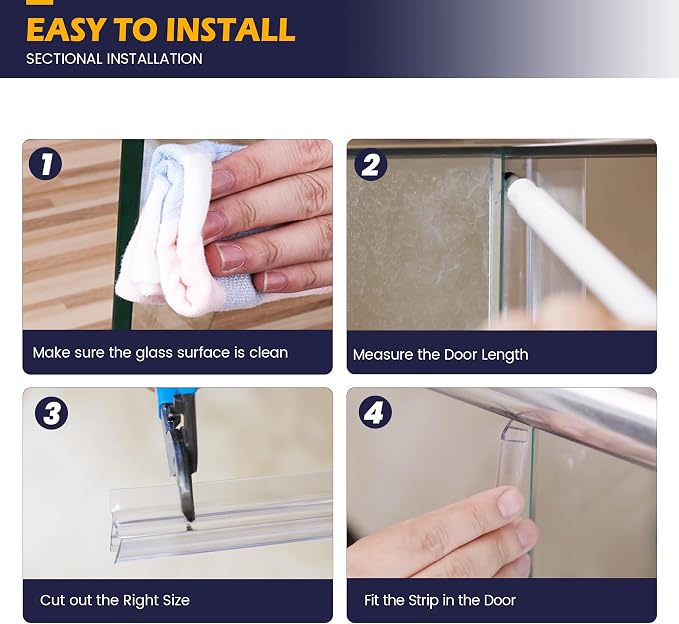 EASY TO INSTALL
SECTIONAL INSTALLATION

1
Make sure the glass surface is clean

2
Measure the Door Length

3
Cut out the Right Size

4
Fit the Strip in the Door