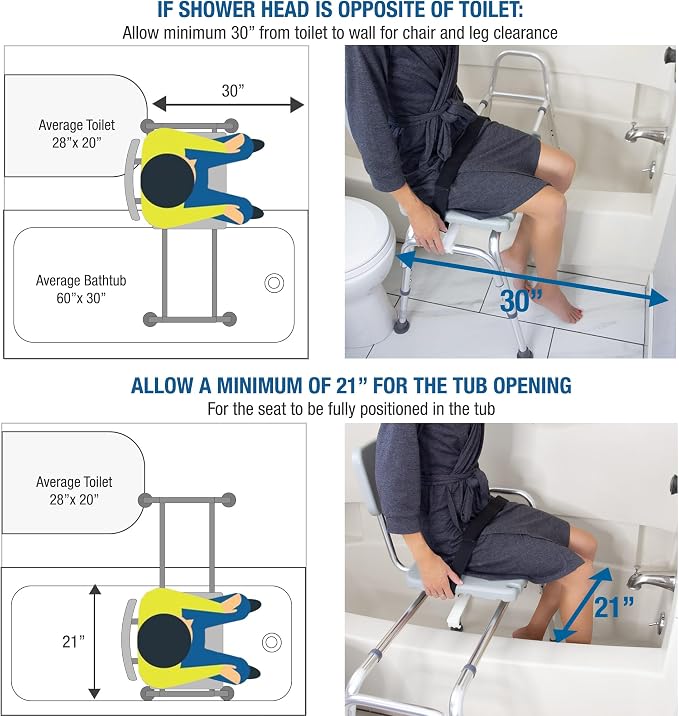 IF SHOWER HEAD IS OPPOSITE OF TOILET:
Allow minimum 30" from toilet to wall for chair and leg clearance

30"

Average Toilet
28"x 20"

Average Bathtub
60"x 30"

30"

ALLOW A MINIMUM OF 21" FOR THE TUB OPENING
For the seat to be fully positioned in the tub

Average Toilet
28"x 20"

21"

21"