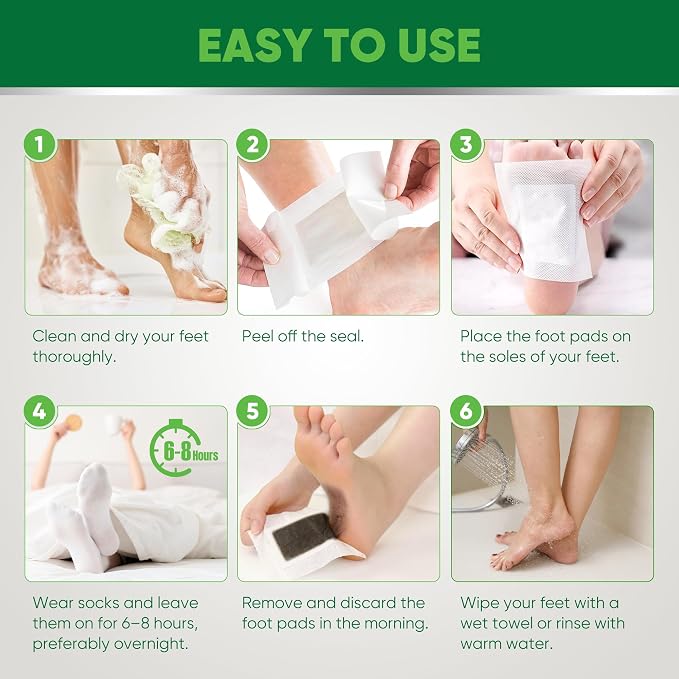 EASY TO USE

1

Clean and dry your feet thoroughly.

2

Peel off the seal.

3

Place the foot pads on the soles of your feet.

4

6-8 Hours

Wear socks and leave them on for 6–8 hours, preferably overnight.

5

Remove and discard the foot pads in the morning.

6

Wipe your feet with a wet towel or rinse with warm water.