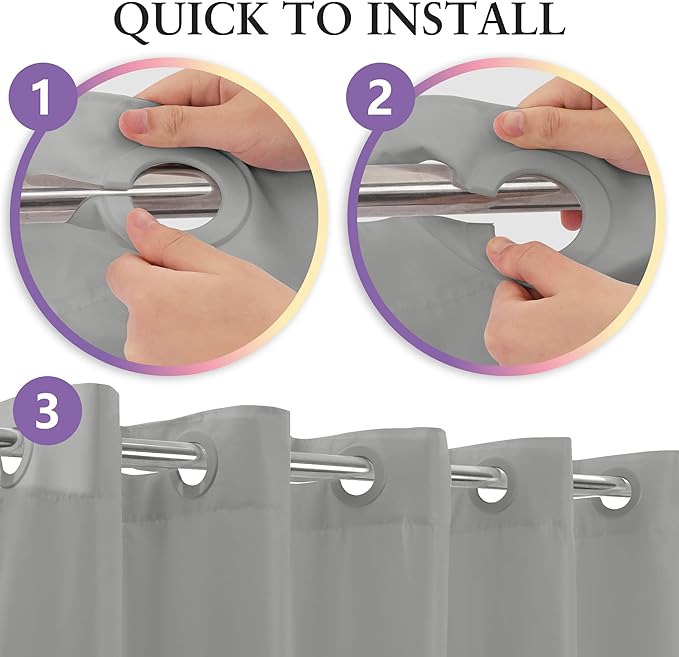 QUICK TO INSTALL

1

2

3