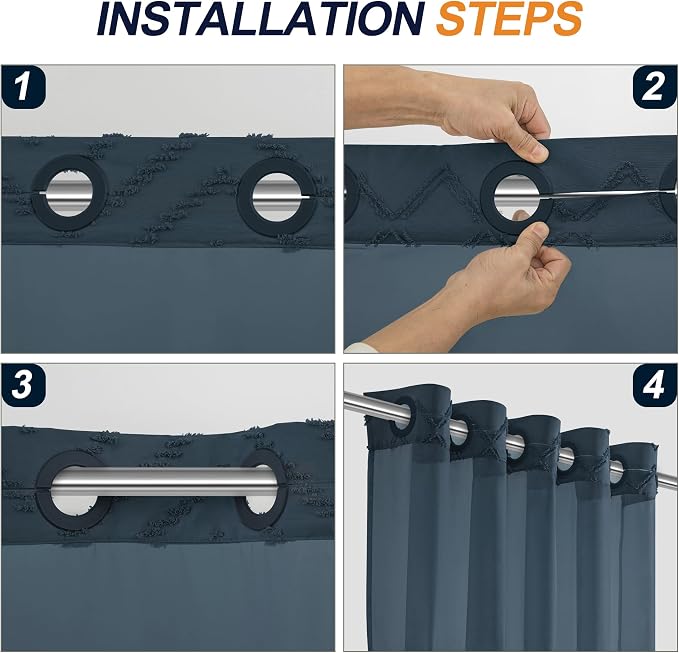 INSTALLATION STEPS

1

2

3

4