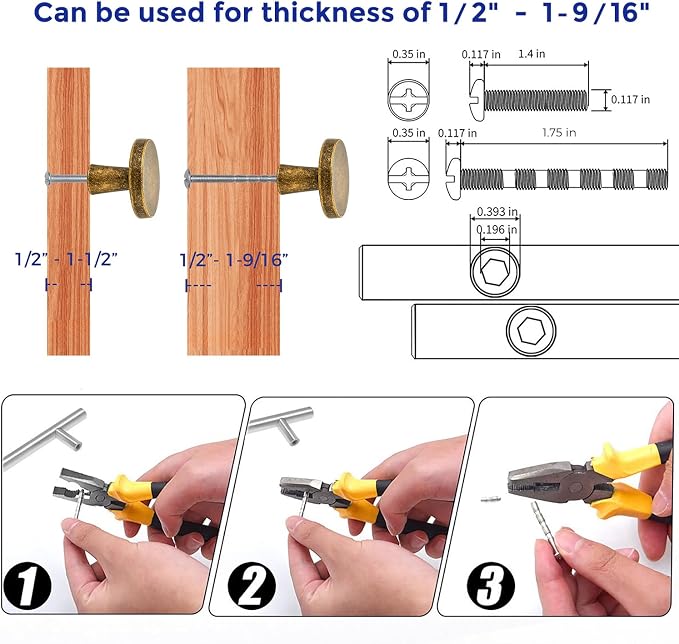 Can be used for thickness of 1/2" - 1-9/16"

1/2" - 1-1/2"

1/2"- 1-9/16"

0.35 in
0.117 in
1.4 in
0.117 in

0.35 in
0.117 in
1.75 in

0.393 in
0.196 in

1

2

3