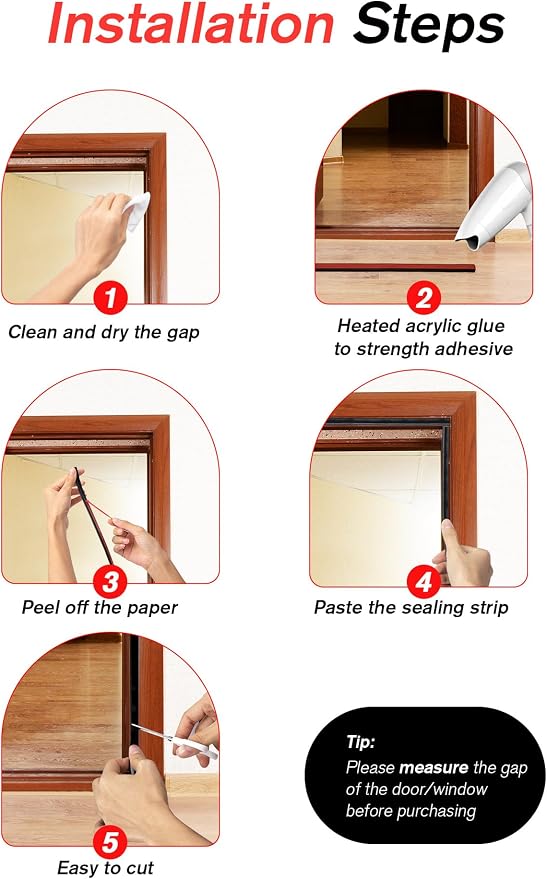 Installation Steps

1
Clean and dry the gap

2
Heated acrylic glue to strength adhesive

3
Peel off the paper

4
Paste the sealing strip

5
Easy to cut

Tip:
Please measure the gap of the door/window before purchasing