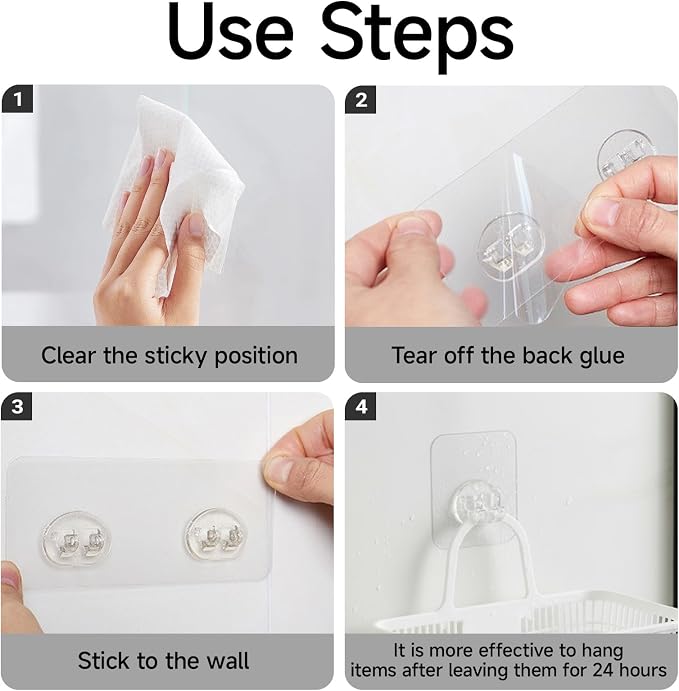 Use Steps

1
Clear the sticky position

2
Tear off the back glue

3
Stick to the wall

4
It is more effective to hang items after leaving them for 24 hours