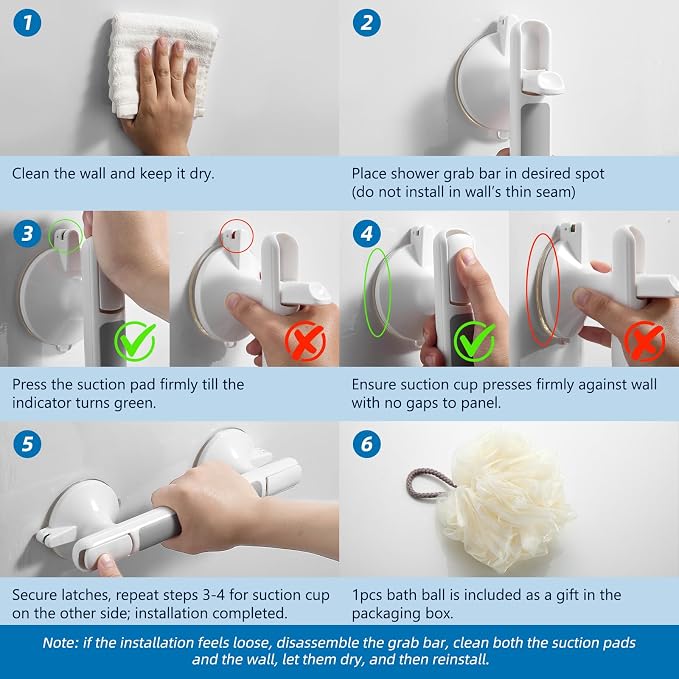 1

Clean the wall and keep it dry.

2

Place shower grab bar in desired spot (do not install in wall's thin seam)

3

Press the suction pad firmly till the indicator turns green.

4

Ensure suction cup presses firmly against wall with no gaps to panel.

5

Secure latches, repeat steps 3-4 for suction cup on the other side; installation completed.

6

1pcs bath ball is included as a gift in the packaging box.

Note: if the installation feels loose, disassemble the grab bar, clean both the suction pads and the wall, let them dry, and then reinstall.