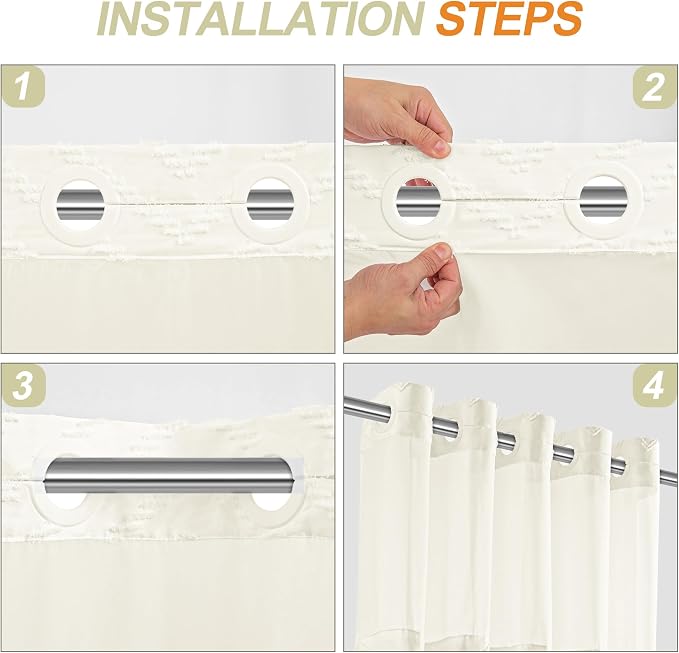 INSTALLATION STEPS

1

2

3

4