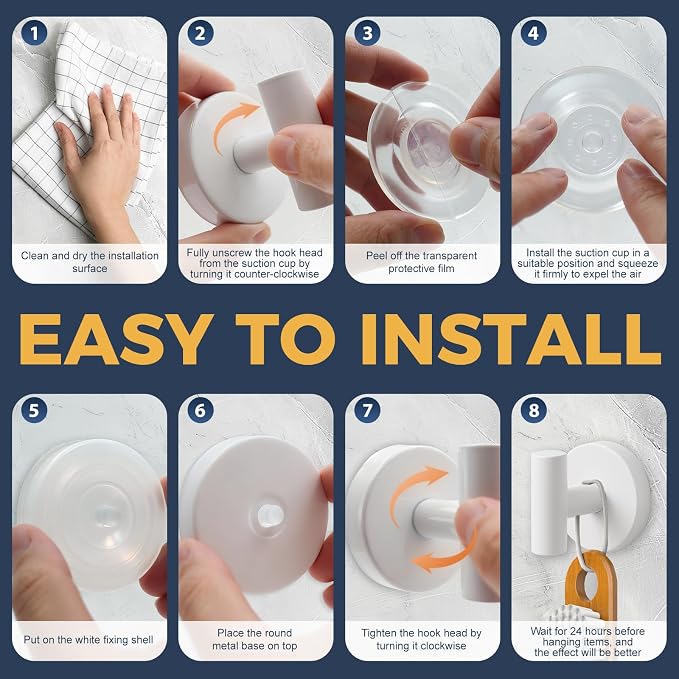 1
Clean and dry the installation surface

2
Fully unscrew the hook head from the suction cup by turning it counter-clockwise

3
Peel off the transparent protective film

4
Install the suction cup in a suitable position and squeeze it firmly to expel the air

EASY TO INSTALL

5
Put on the white fixing shell

6
Place the round metal base on top

7
Tighten the hook head by turning it clockwise

8
Wait for 24 hours before hanging items, and the effect will be better