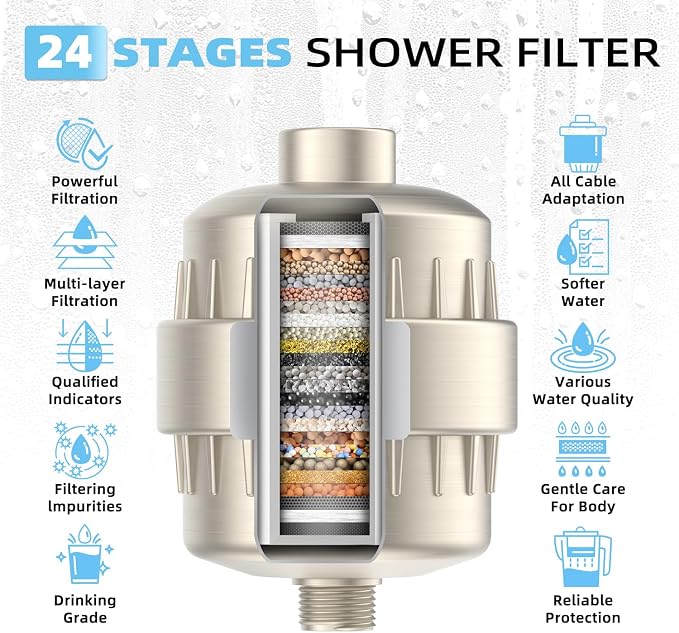 24 STAGES SHOWER FILTER

Powerful Filtration

Multi-layer Filtration

Qualified Indicators

Filtering lmpurities

Drinking Grade

All Cable Adaptation

Softer Water

Various Water Quality

Gentle Care For Body

Reliable Protection