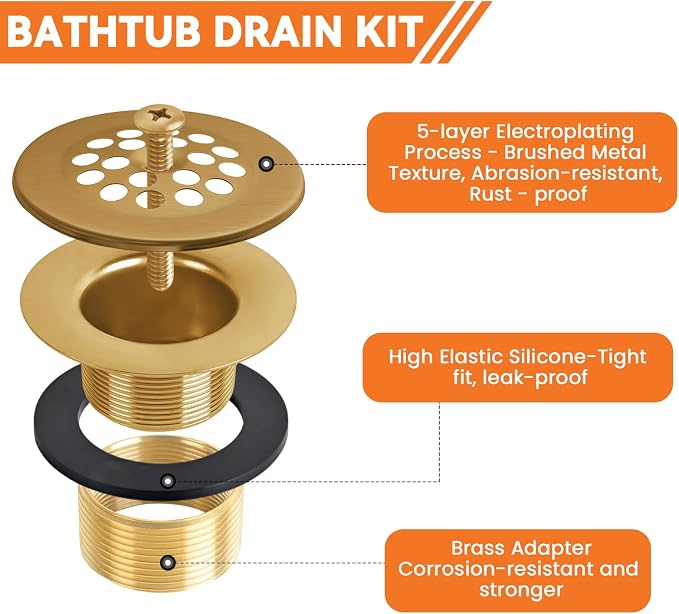 BATHTUB DRAIN KIT

5-layer Electroplating Process - Brushed Metal Texture, Abrasion-resistant, Rust - proof

High Elastic Silicone-Tight fit, leak-proof

Brass Adapter Corrosion-resistant and stronger