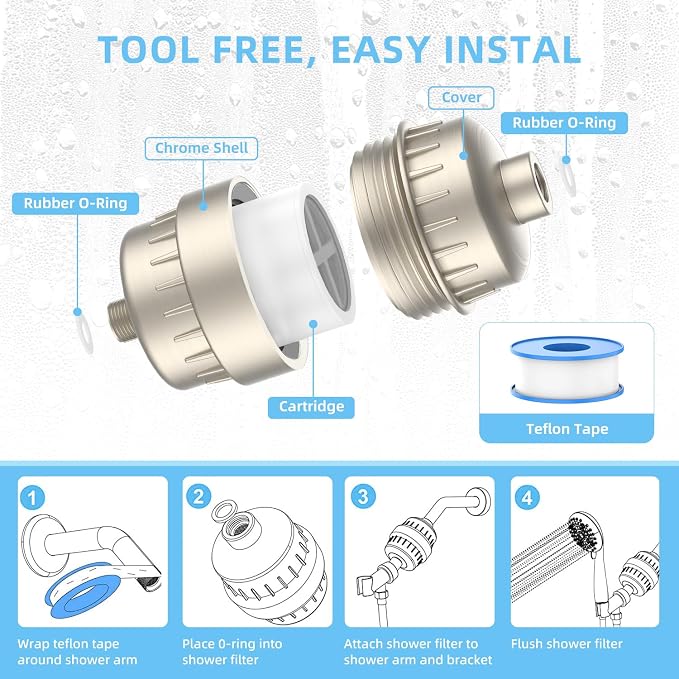 TOOL FREE, EASY INSTAL

Cover

Rubber O-Ring

Chrome Shell

Rubber O-Ring

Cartridge

Teflon Tape

1

Wrap teflon tape around shower arm

2

Place 0-ring into shower filter

3

Attach shower filter to shower arm and bracket

4

Flush shower filter