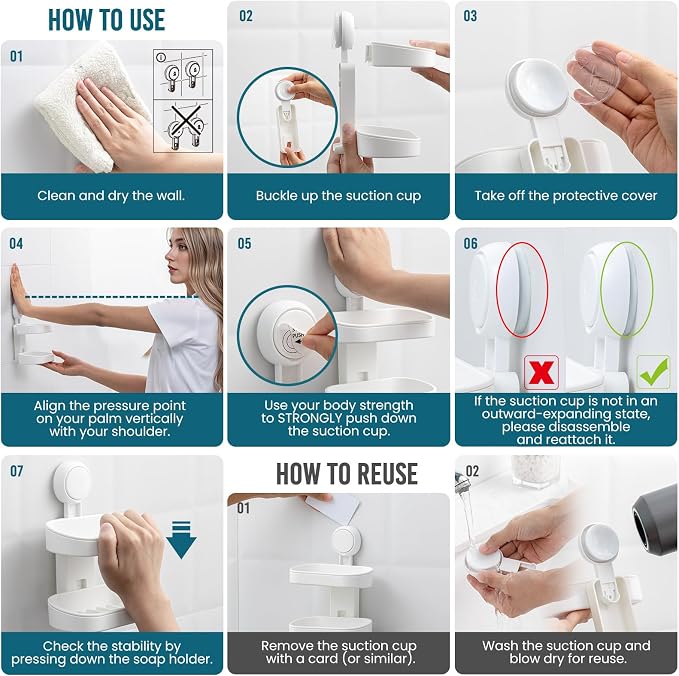 HOW TO USE

01

Clean and dry the wall.

02

Buckle up the suction cup

03

Take off the protective cover

04

Align the pressure point on your palm vertically with your shoulder.

05

PUSH

Use your body strength to STRONGLY push down the suction cup.

06

If the suction cup is not in an outward-expanding state, please disassemble and reattach it.

07

Check the stability by pressing down the soap holder.

HOW TO REUSE

01

Remove the suction cup with a card (or similar).

02

Wash the suction cup and blow dry for reuse.