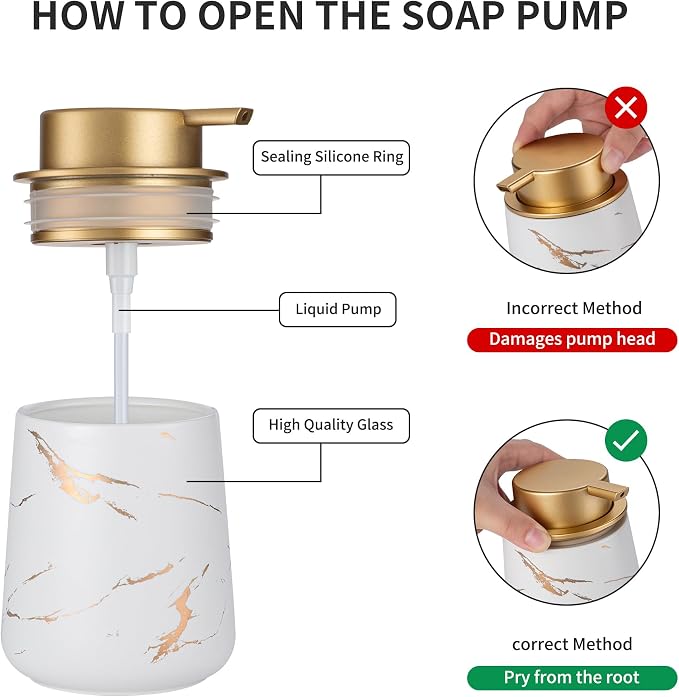 HOW TO OPEN THE SOAP PUMP

Sealing Silicone Ring

Liquid Pump

High Quality Glass

Incorrect Method

Damages pump head

correct Method

Pry from the root