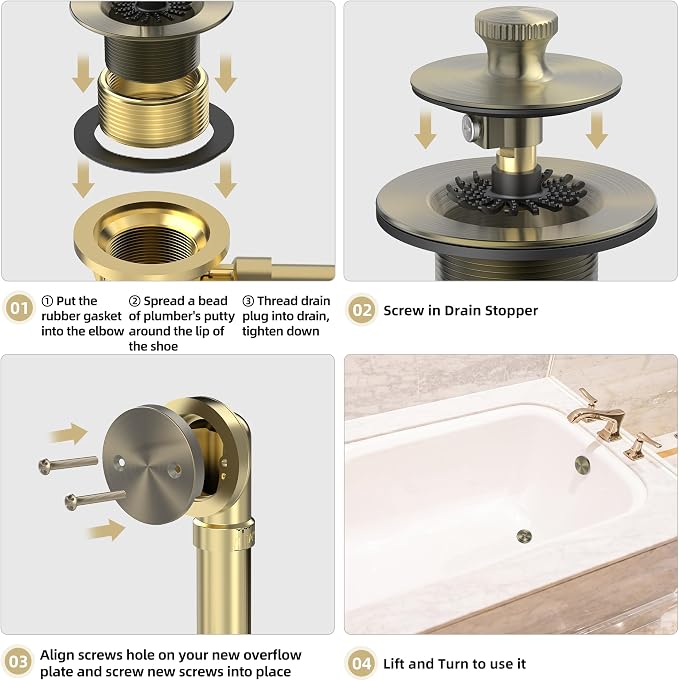 01

① Put the rubber gasket into the elbow

② Spread a bead of plumber's putty around the lip of the shoe

③ Thread drain plug into drain, tighten down

02 Screw in Drain Stopper

03 Align screws hole on your new overflow plate and screw new screws into place

04 Lift and Turn to use it