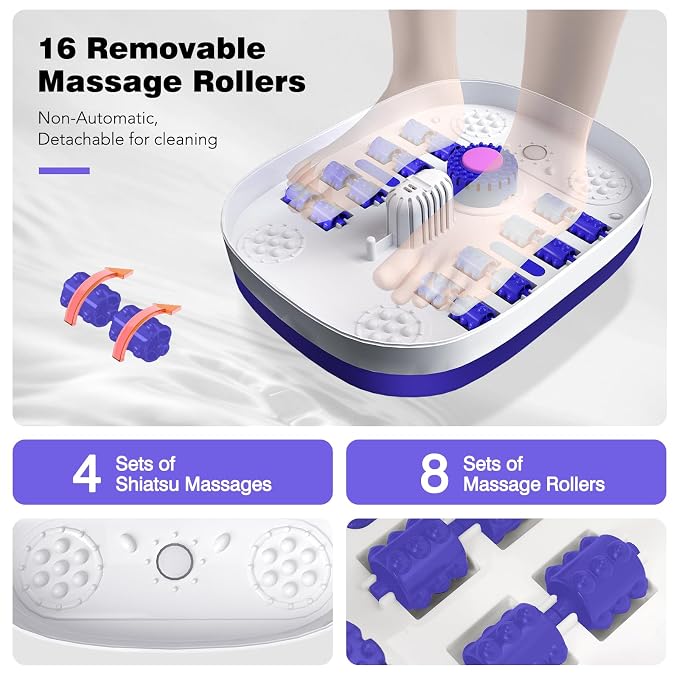 16 Removable Massage Rollers

Non-Automatic, Detachable for cleaning

4 Sets of Shiatsu Massages

8 Sets of Massage Rollers