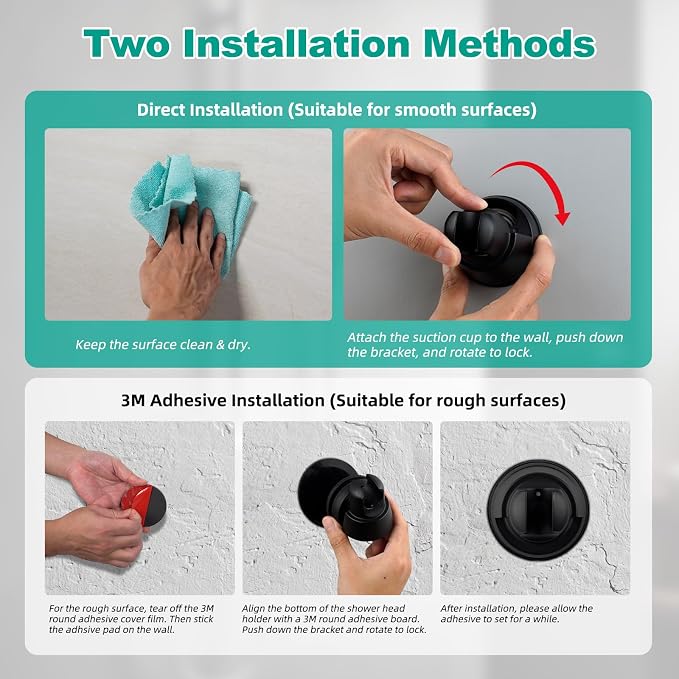 Two Installation Methods

Direct Installation (Suitable for smooth surfaces)

Keep the surface clean & dry.

Attach the suction cup to the wall, push down the bracket, and rotate to lock.

3M Adhesive Installation (Suitable for rough surfaces)

For the rough surface, tear off the 3M round adhesive cover film. Then stick the adhsive pad on the wall.

Align the bottom of the shower head holder with a 3M round adhesive board. Push down the bracket and rotate to lock.

After installation, please allow the adhesive to set for a while.