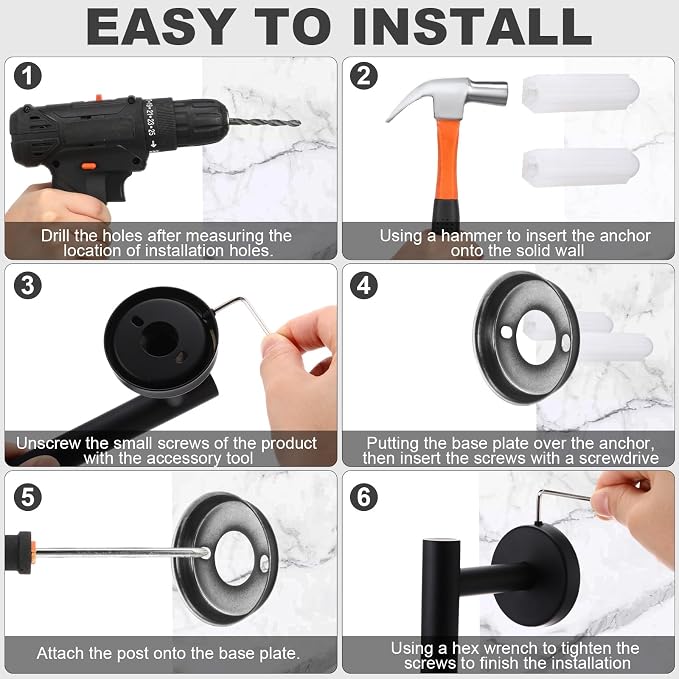 EASY TO INSTALL

1

Drill the holes after measuring the location of installation holes.

2

Using a hammer to insert the anchor onto the solid wall

3

Unscrew the small screws of the product with the accessory tool

4

Putting the base plate over the anchor, then insert the screws with a screwdrive

5

Attach the post onto the base plate.

6

Using a hex wrench to tighten the screws to finish the installation