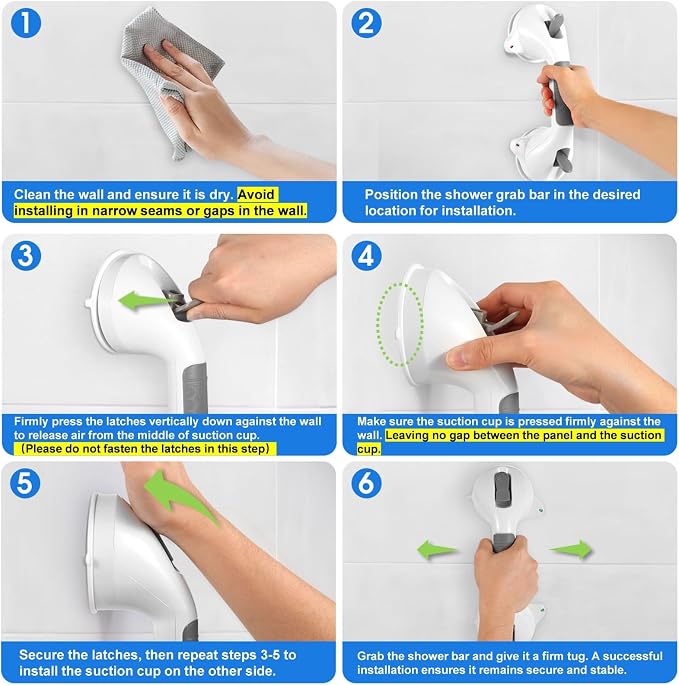 1

Clean the wall and ensure it is dry. Avoid installing in narrow seams or gaps in the wall.

2

Position the shower grab bar in the desired location for installation.

3

Firmly press the latches vertically down against the wall to release air from the middle of suction cup.
(Please do not fasten the latches in this step)

4

Make sure the suction cup is pressed firmly against the wall. Leaving no gap between the panel and the suction cup.

5

Secure the latches, then repeat steps 3-5 to install the suction cup on the other side.

6

Grab the shower bar and give it a firm tug. A successful installation ensures it remains secure and stable.