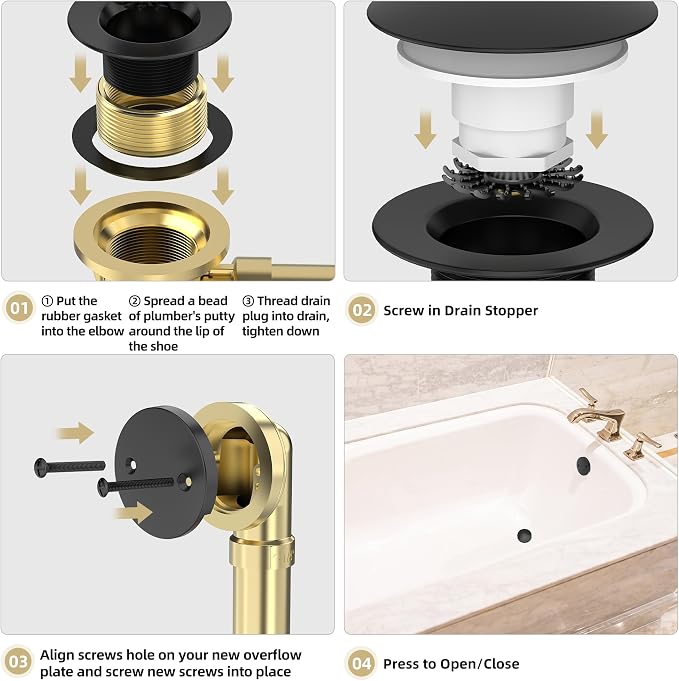 01

① Put the rubber gasket into the elbow

② Spread a bead of plumber's putty around the lip of the shoe

③ Thread drain plug into drain, tighten down

02 Screw in Drain Stopper

03 Align screws hole on your new overflow plate and screw new screws into place

04 Press to Open/Close