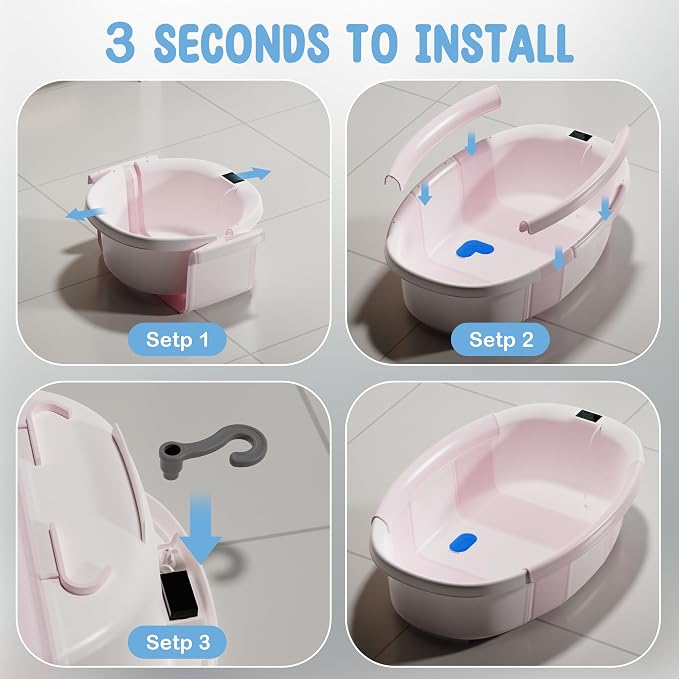 3 SECONDS TO INSTALL

Setp 1

Setp 2

Setp 3