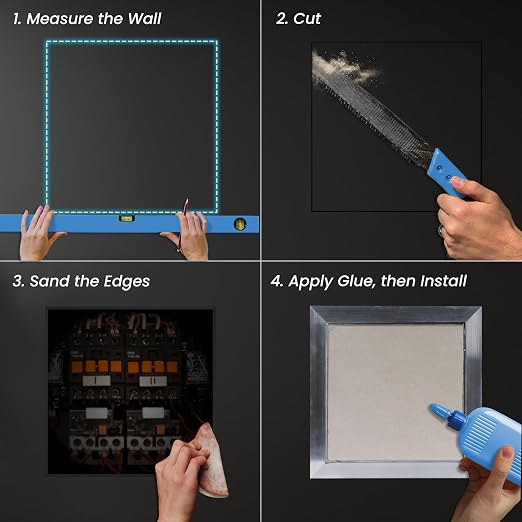 1. Measure the Wall

2. Cut

3. Sand the Edges

4. Apply Glue, then Install