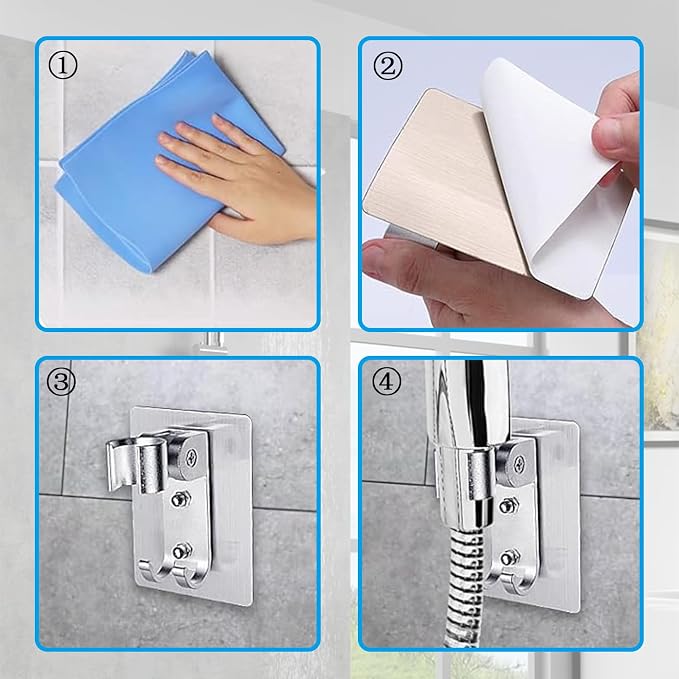 ①

②

③

④