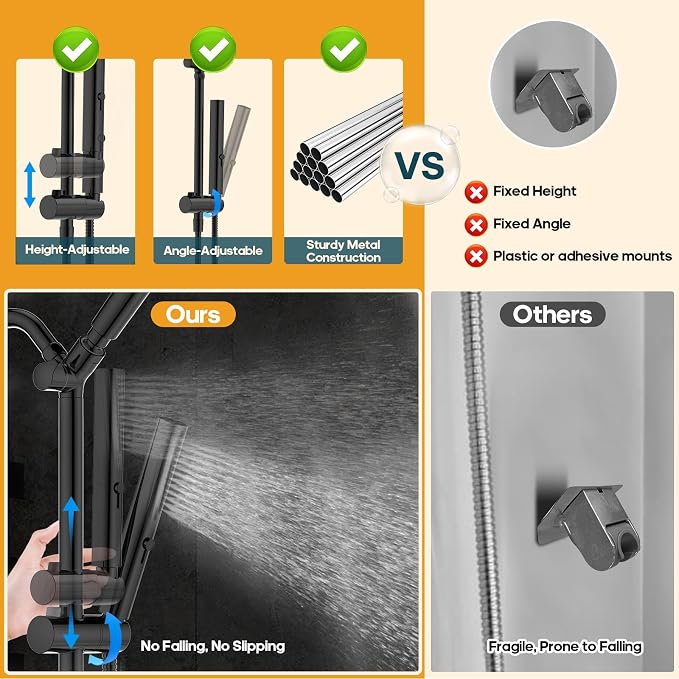 Height-Adjustable

Angle-Adjustable

Sturdy Metal Construction

VS

Fixed Height

Fixed Angle

Plastic or adhesive mounts

Ours

No Falling, No Slipping

Others

Fragile, Prone to Falling