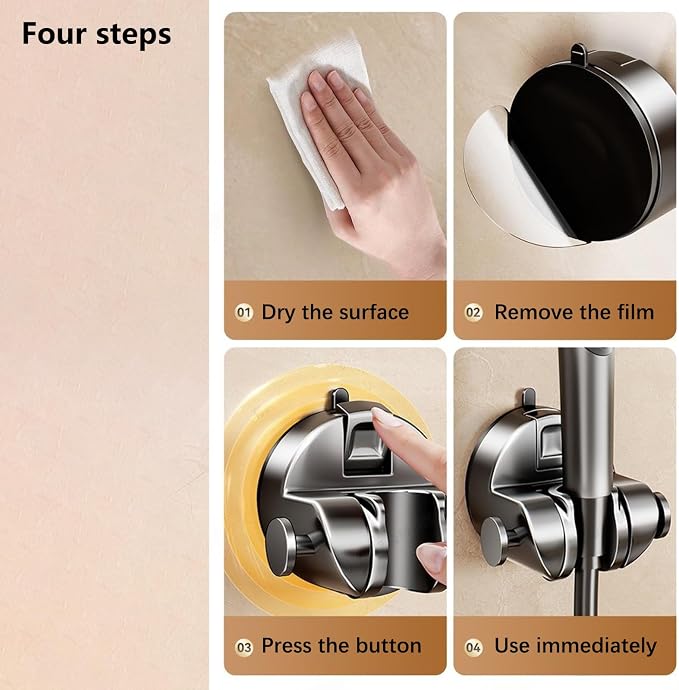 Four steps

01 Dry the surface

02 Remove the film

03 Press the button

04 Use immediately