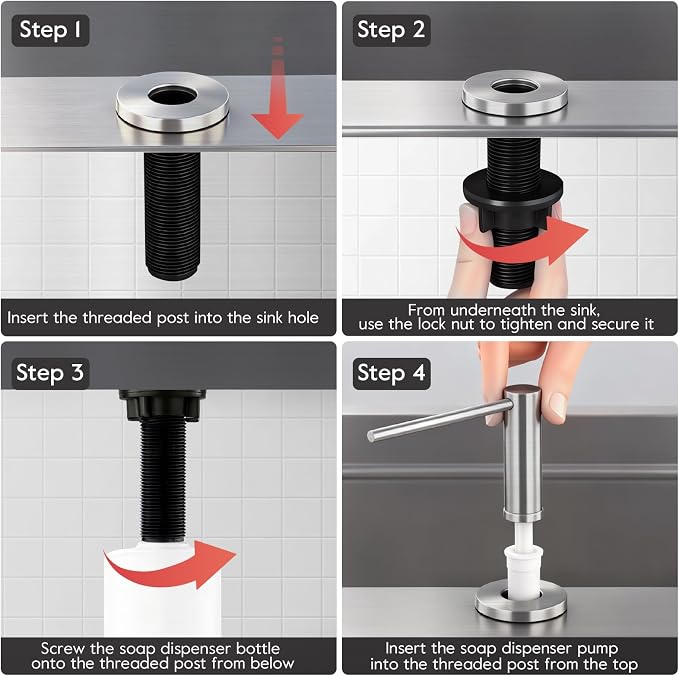 Step 1

Insert the threaded post into the sink hole

Step 2

From underneath the sink, use the lock nut to tighten and secure it

Step 3

Screw the soap dispenser bottle onto the threaded post from below

Step 4

Insert the soap dispenser pump into the threaded post from the top