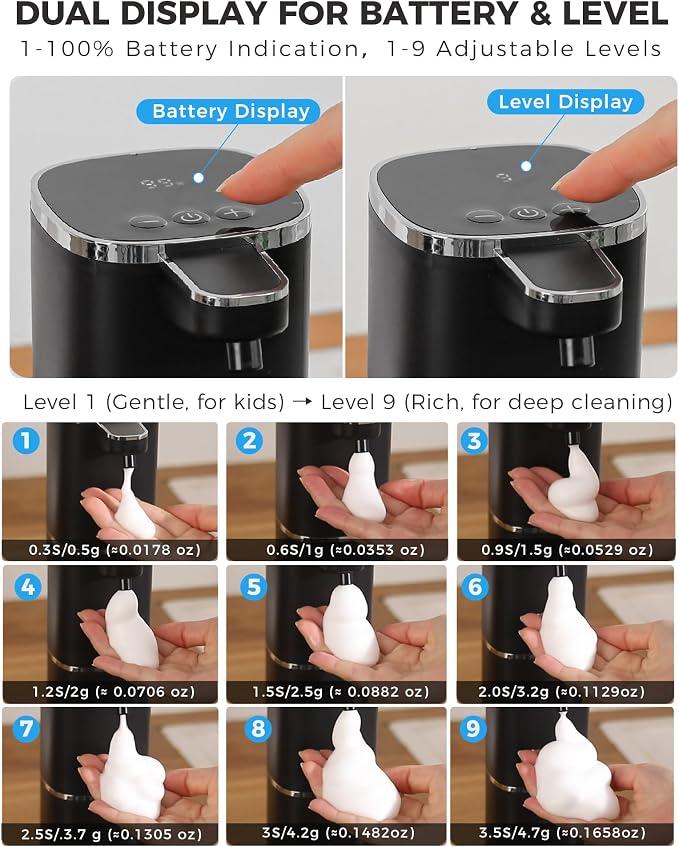 DUAL DISPLAY FOR BATTERY & LEVEL
1-100% Battery Indication, 1-9 Adjustable Levels

Battery Display

Level Display

Level 1 (Gentle, for kids) → Level 9 (Rich, for deep cleaning)

1
0.3S/0.5g (≈0.0178 oz)

2
0.6S/1g (≈0.0353 oz)

3
0.9S/1.5g (≈0.0529 oz)

4
1.2S/2g (≈ 0.0706 oz)

5
1.5S/2.5g (≈ 0.0882 oz)

6
2.0S/3.2g (≈0.1129oz)

7
2.5S/3.7 g (≈0.1305 oz)

8
3S/4.2g (≈0.1482oz)

9
3.5S/4.7g (≈0.1658oz)