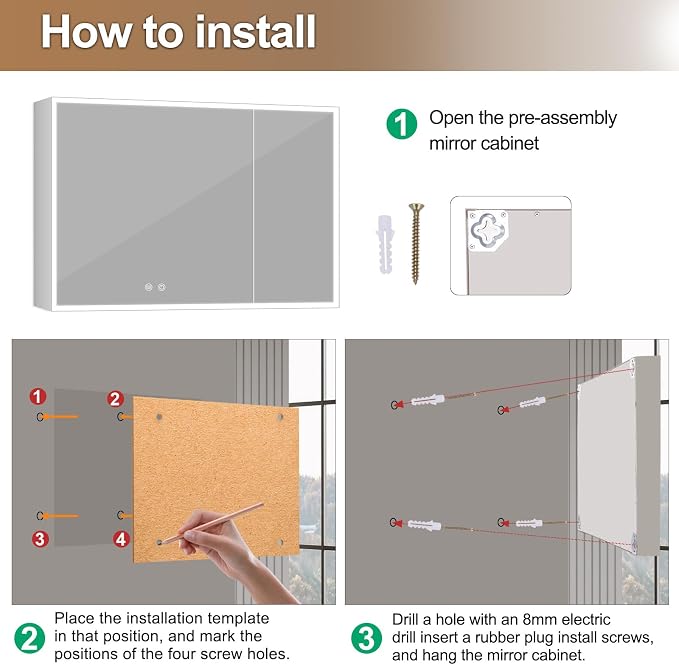 How to install

1 Open the pre-assembly mirror cabinet

1
2
3
4

2 Place the installation template in that position, and mark the positions of the four screw holes.

3 Drill a hole with an 8mm electric drill insert a rubber plug install screws, and hang the mirror cabinet.