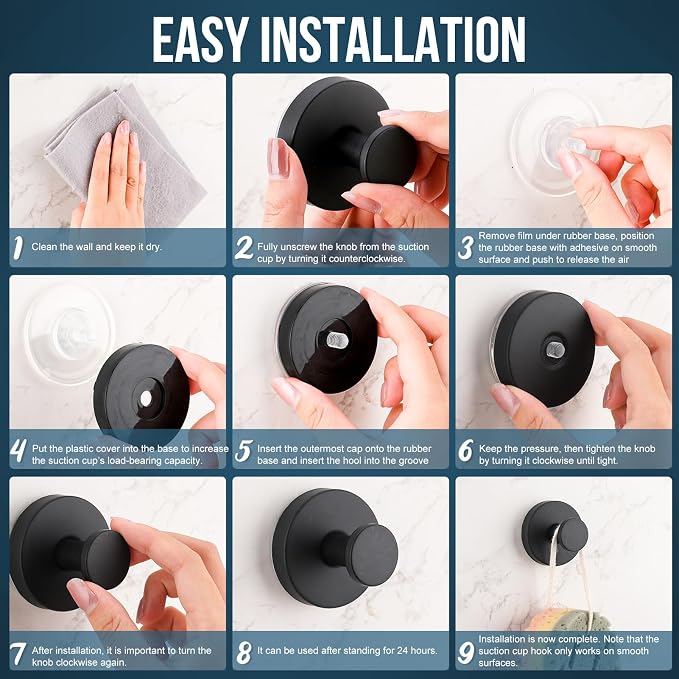 EASY INSTALLATION

1 Clean the wall and keep it dry.

2 Fully unscrew the knob from the suction cup by turning it counterclockwise.

3 Remove film under rubber base, position the rubber base with adhesive on smooth surface and push to release the air

4 Put the plastic cover into the base to increase the suction cup's load-bearing capacity.

5 Insert the outermost cap onto the rubber base and insert the hool into the groove

6 Keep the pressure, then tighten the knob by turning it clockwise until tight.

7 After installation, it is important to turn the knob clockwise again.

8 It can be used after standing for 24 hours.

9 Installation is now complete. Note that the suction cup hook only works on smooth surfaces.