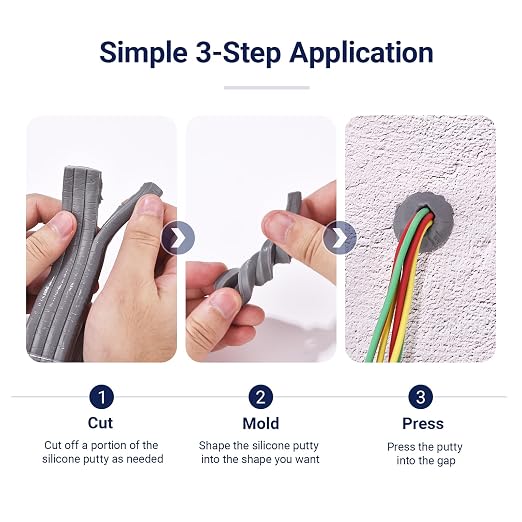 Simple 3-Step Application

1
Cut
Cut off a portion of the silicone putty as needed

2
Mold
Shape the silicone putty into the shape you want

3
Press
Press the putty into the gap