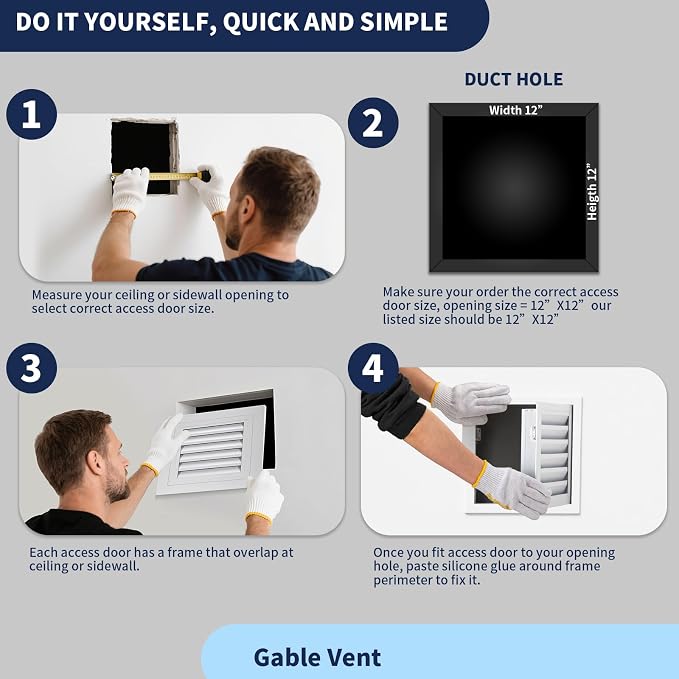 DO IT YOURSELF, QUICK AND SIMPLE

1

Measure your ceiling or sidewall opening to select correct access door size.

2

DUCT HOLE

Width 12”

Heigth 12”

Make sure your order the correct access door size, opening size = 12” X12” our listed size should be 12” X12”

3

Each access door has a frame that overlap at ceiling or sidewall.

4

Once you fit access door to your opening hole, paste silicone glue around frame perimeter to fix it.

Gable Vent