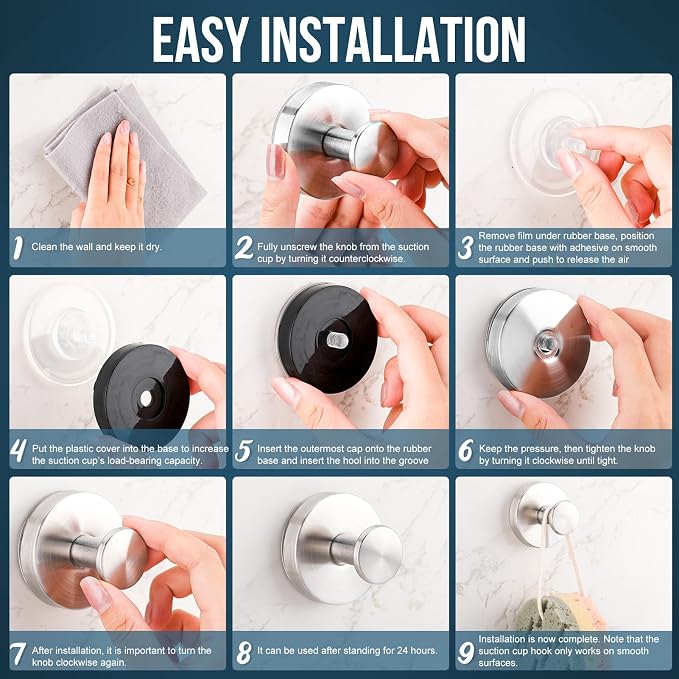 EASY INSTALLATION

1 Clean the wall and keep it dry.

2 Fully unscrew the knob from the suction cup by turning it counterclockwise.

3 Remove film under rubber base, position the rubber base with adhesive on smooth surface and push to release the air

4 Put the plastic cover into the base to increase the suction cup's load-bearing capacity.

5 Insert the outermost cap onto the rubber base and insert the hool into the groove

6 Keep the pressure, then tighten the knob by turning it clockwise until tight.

7 After installation, it is important to turn the knob clockwise again.

8 It can be used after standing for 24 hours.

9 Installation is now complete. Note that the suction cup hook only works on smooth surfaces.