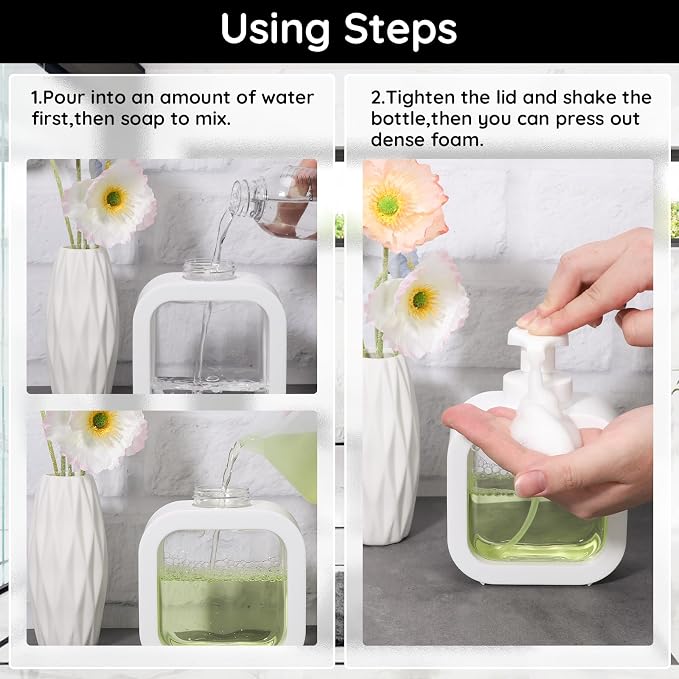 Using Steps

1.Pour into an amount of water first,then soap to mix.

2.Tighten the lid and shake the bottle,then you can press out dense foam.