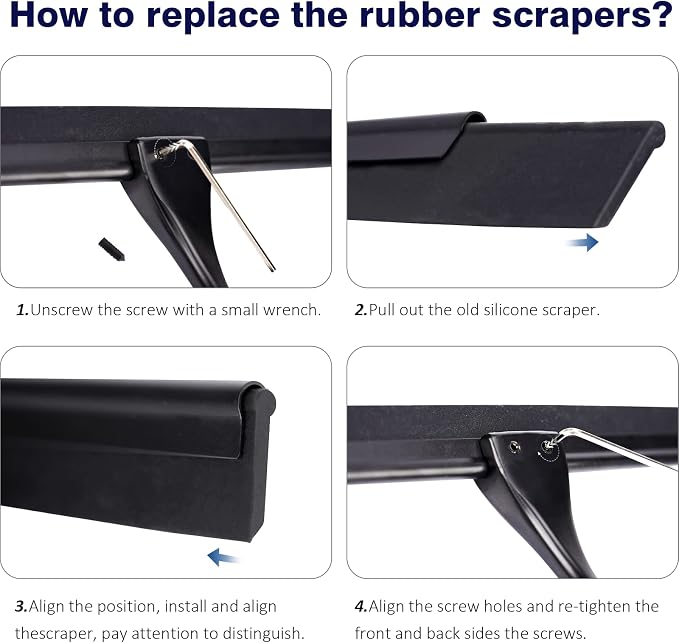 How to replace the rubber scrapers?

1.Unscrew the screw with a small wrench.

2.Pull out the old silicone scraper.

3.Align the position, install and align thescraper, pay attention to distinguish.

4.Align the screw holes and re-tighten the front and back sides the screws.