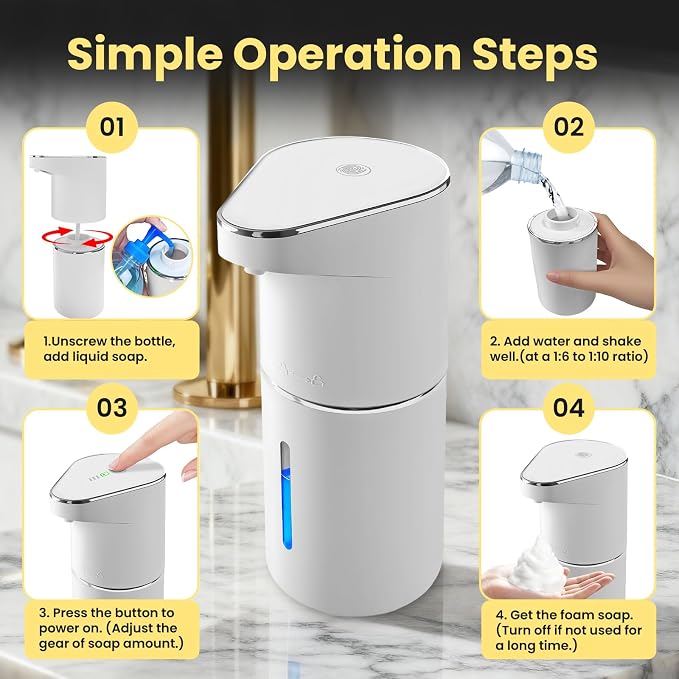 Simple Operation Steps

01

1.Unscrew the bottle, add liquid soap.

02

2. Add water and shake well.(at a 1:6 to 1:10 ratio)

03

3. Press the button to power on. (Adjust the gear of soap amount.)

04

4. Get the foam soap. (Turn off if not used for a long time.)