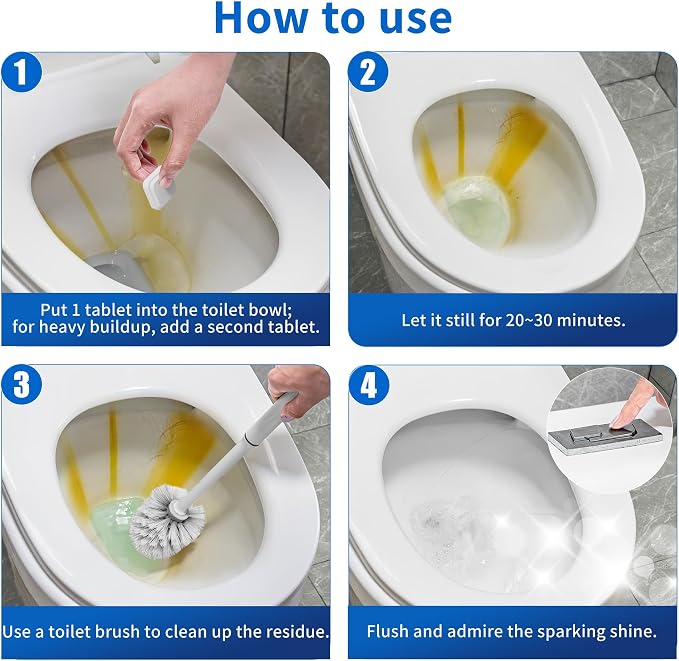 How to use

1

Put 1 tablet into the toilet bowl; for heavy buildup, add a second tablet.

2

Let it still for 20~30 minutes.

3

Use a toilet brush to clean up the residue.

4

Flush and admire the sparking shine.