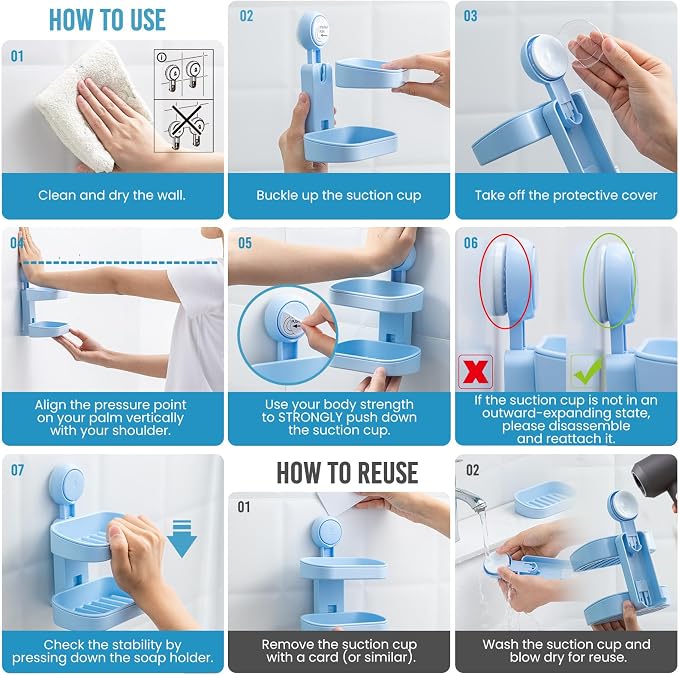 HOW TO USE

01

Clean and dry the wall.

02

Buckle up the suction cup

03

Take off the protective cover

04

Align the pressure point on your palm vertically with your shoulder.

05

Use your body strength to STRONGLY push down the suction cup.

06

If the suction cup is not in an outward-expanding state, please disassemble and reattach it.

07

Check the stability by pressing down the soap holder.

HOW TO REUSE

01

Remove the suction cup with a card (or similar).

02

Wash the suction cup and blow dry for reuse.