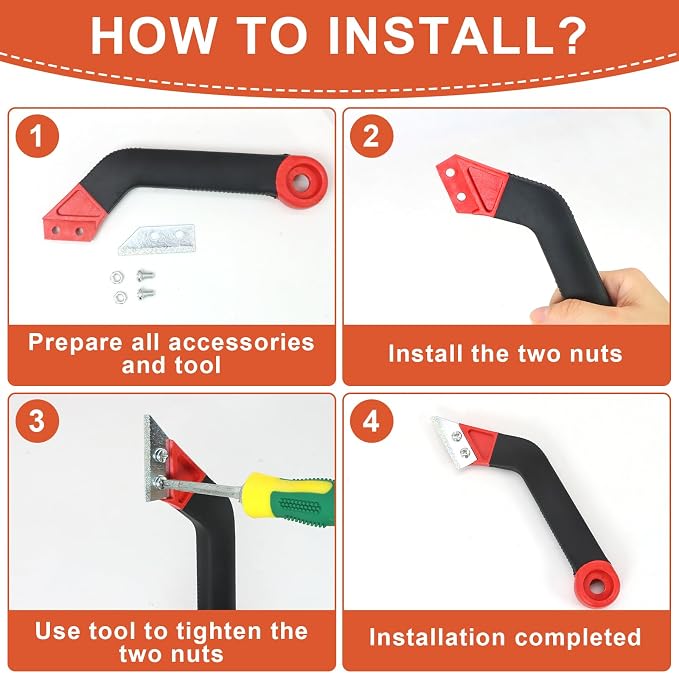 HOW TO INSTALL?

1

Prepare all accessories and tool

2

Install the two nuts

3

Use tool to tighten the two nuts

4

Installation completed