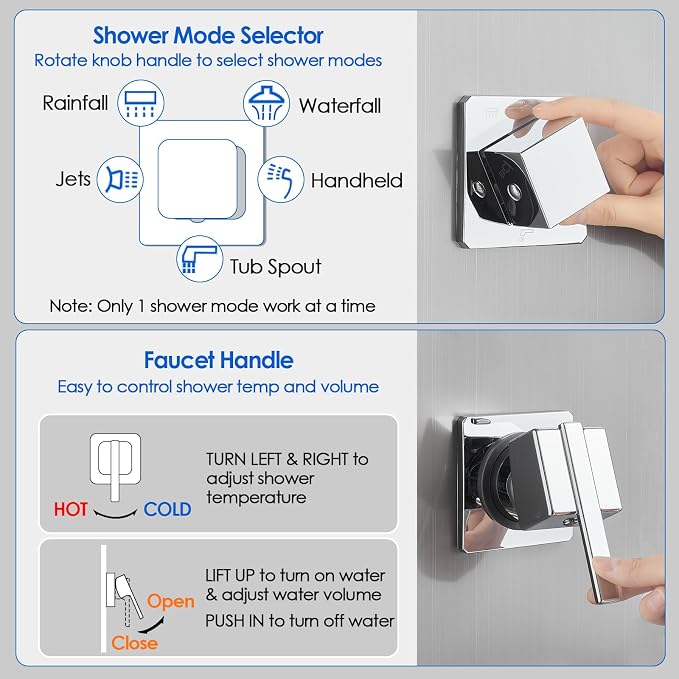 Shower Mode Selector
Rotate knob handle to select shower modes

Rainfall

Waterfall

Jets

Handheld

Tub Spout

Note: Only 1 shower mode work at a time

Faucet Handle
Easy to control shower temp and volume

HOT COLD

TURN LEFT & RIGHT to adjust shower temperature

Open

Close

LIFT UP to turn on water & adjust water volume

PUSH IN to turn off water