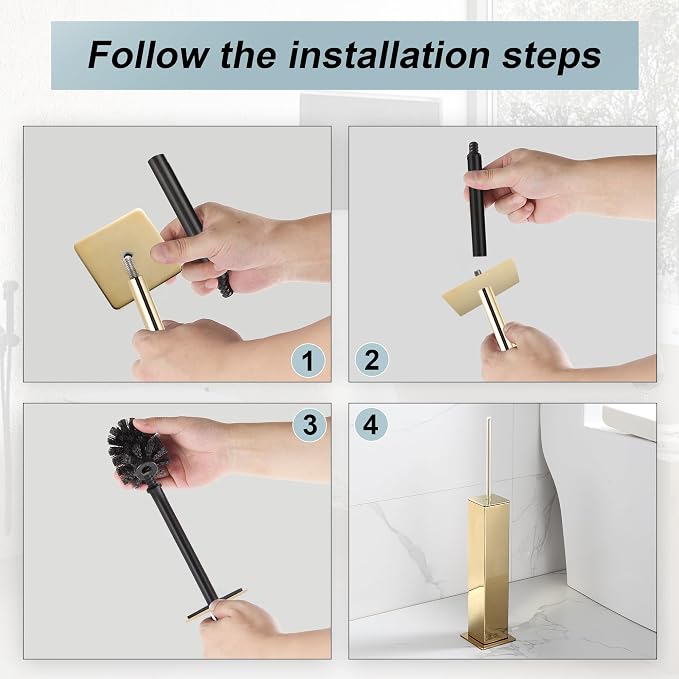 Follow the installation steps

1

2

3

4