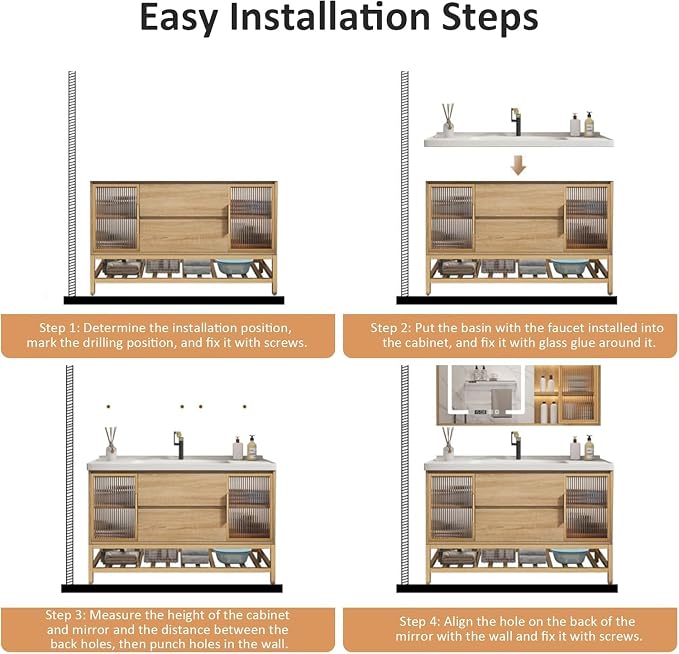 Easy Installation Steps

Step 1: Determine the installation position, mark the drilling position, and fix it with screws.

Step 2: Put the basin with the faucet installed into the cabinet, and fix it with glass glue around it.

Step 3: Measure the height of the cabinet and mirror and the distance between the back holes, then punch holes in the wall.

Step 4: Align the hole on the back of the mirror with the wall and fix it with screws.