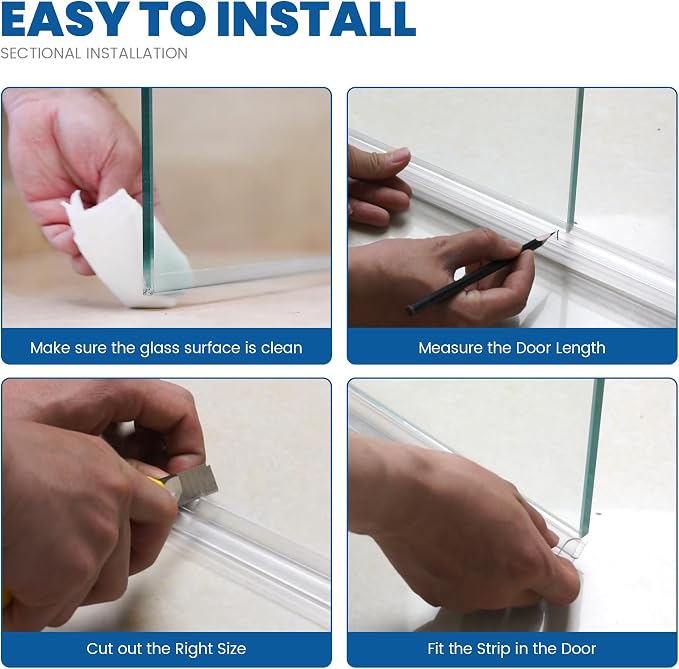 EASY TO INSTALL
SECTIONAL INSTALLATION

Make sure the glass surface is clean

Measure the Door Length

Cut out the Right Size

Fit the Strip in the Door