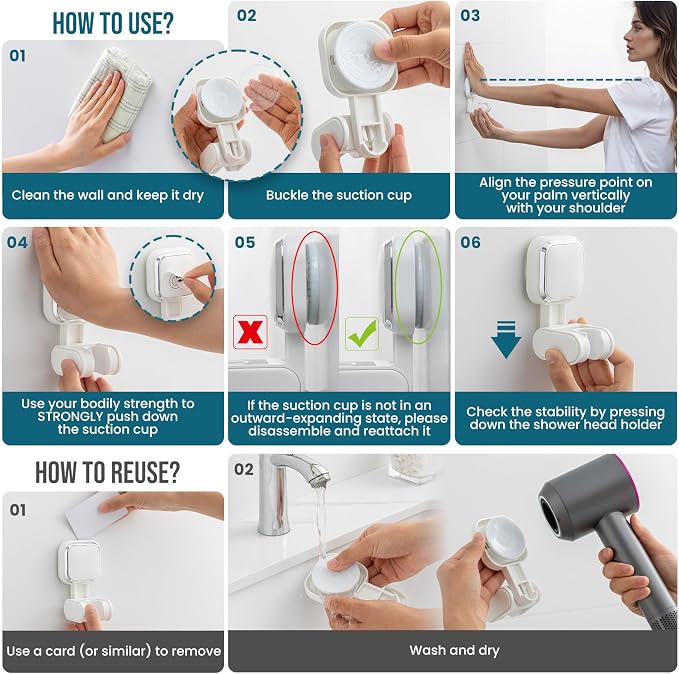 HOW TO USE?

01
Clean the wall and keep it dry

02
Buckle the suction cup

03
Align the pressure point on your palm vertically with your shoulder

04
Use your bodily strength to STRONGLY push down the suction cup

05
If the suction cup is not in an outward-expanding state, please disassemble and reattach it

06
Check the stability by pressing down the shower head holder

HOW TO REUSE?

01
Use a card (or similar) to remove

02
Wash and dry