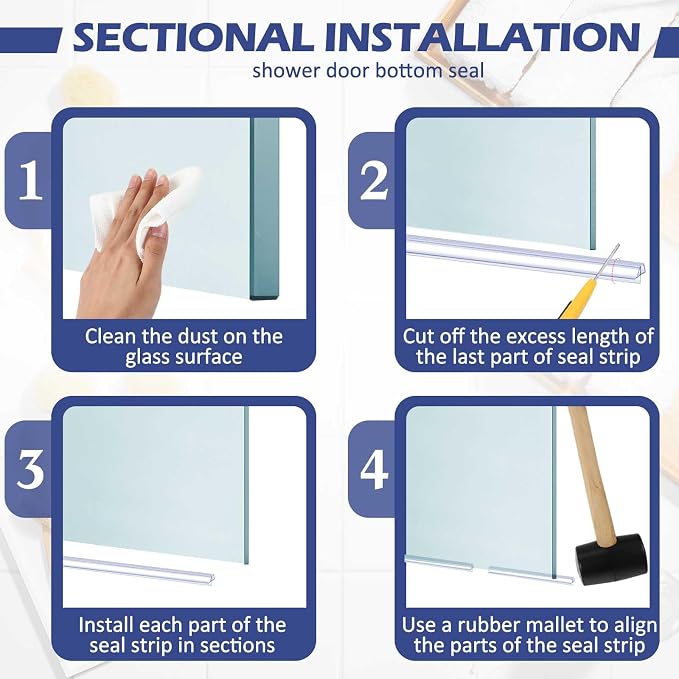 SECTIONAL INSTALLATION
shower door bottom seal

1
Clean the dust on the glass surface

2
Cut off the excess length of the last part of seal strip

3
Install each part of the seal strip in sections

4
Use a rubber mallet to align the parts of the seal strip