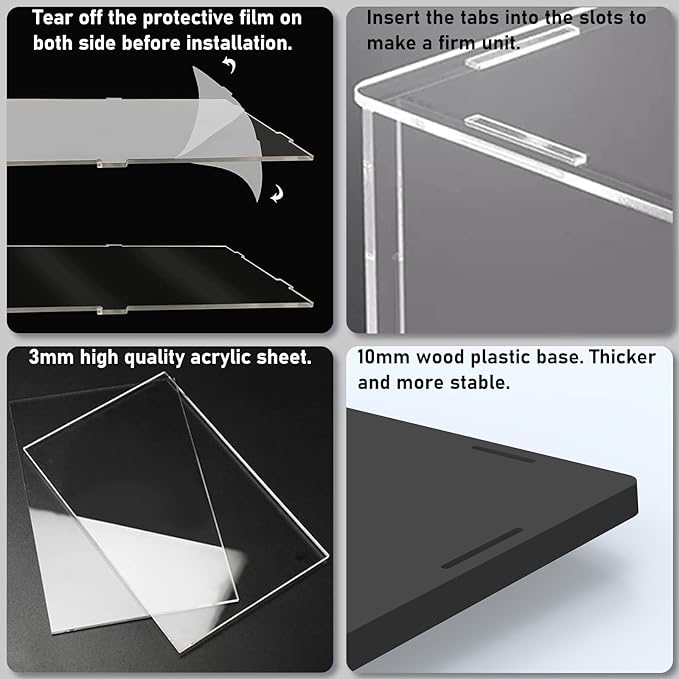 Tear off the protective film on both side before installation.

Insert the tabs into the slots to make a firm unit.

3mm high quality acrylic sheet.

10mm wood plastic base. Thicker and more stable.