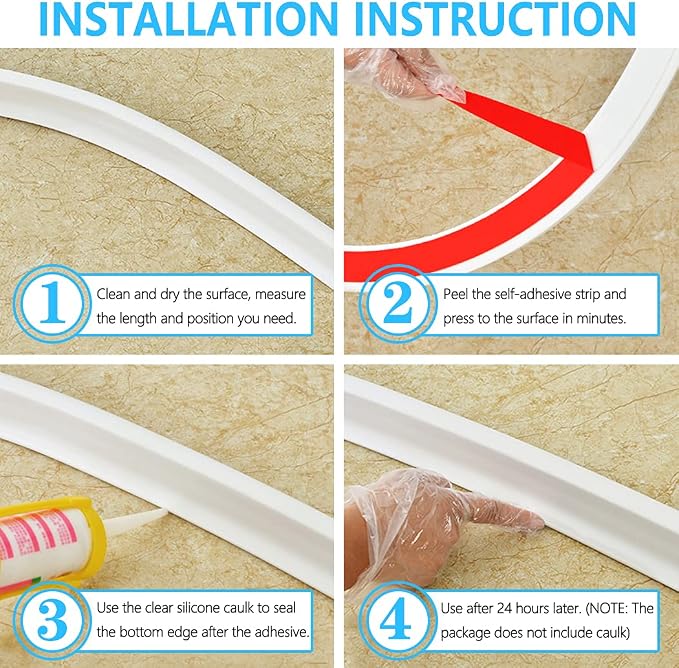 INSTALLATION INSTRUCTION

1 Clean and dry the surface, measure the length and position you need.

2 Peel the self-adhesive strip and press to the surface in minutes.

3 Use the clear silicone caulk to seal the bottom edge after the adhesive.

4 Use after 24 hours later. (NOTE: The package does not include caulk)