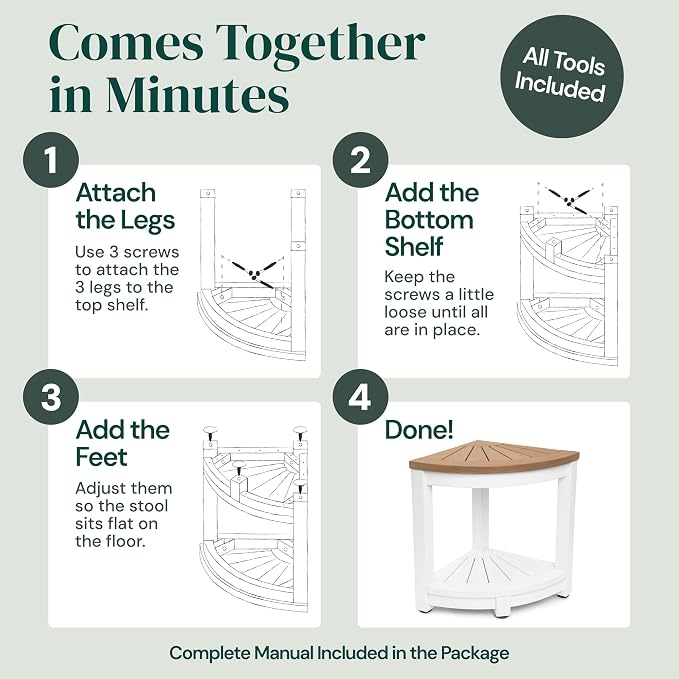 Comes Together in Minutes

All Tools Included

1

Attach the Legs

Use 3 screws to attach the 3 legs to the top shelf.

2

Add the Bottom Shelf

Keep the screws a little loose until all are in place.

3

Add the Feet

Adjust them so the stool sits flat on the floor.

4

Done!

Complete Manual Included in the Package